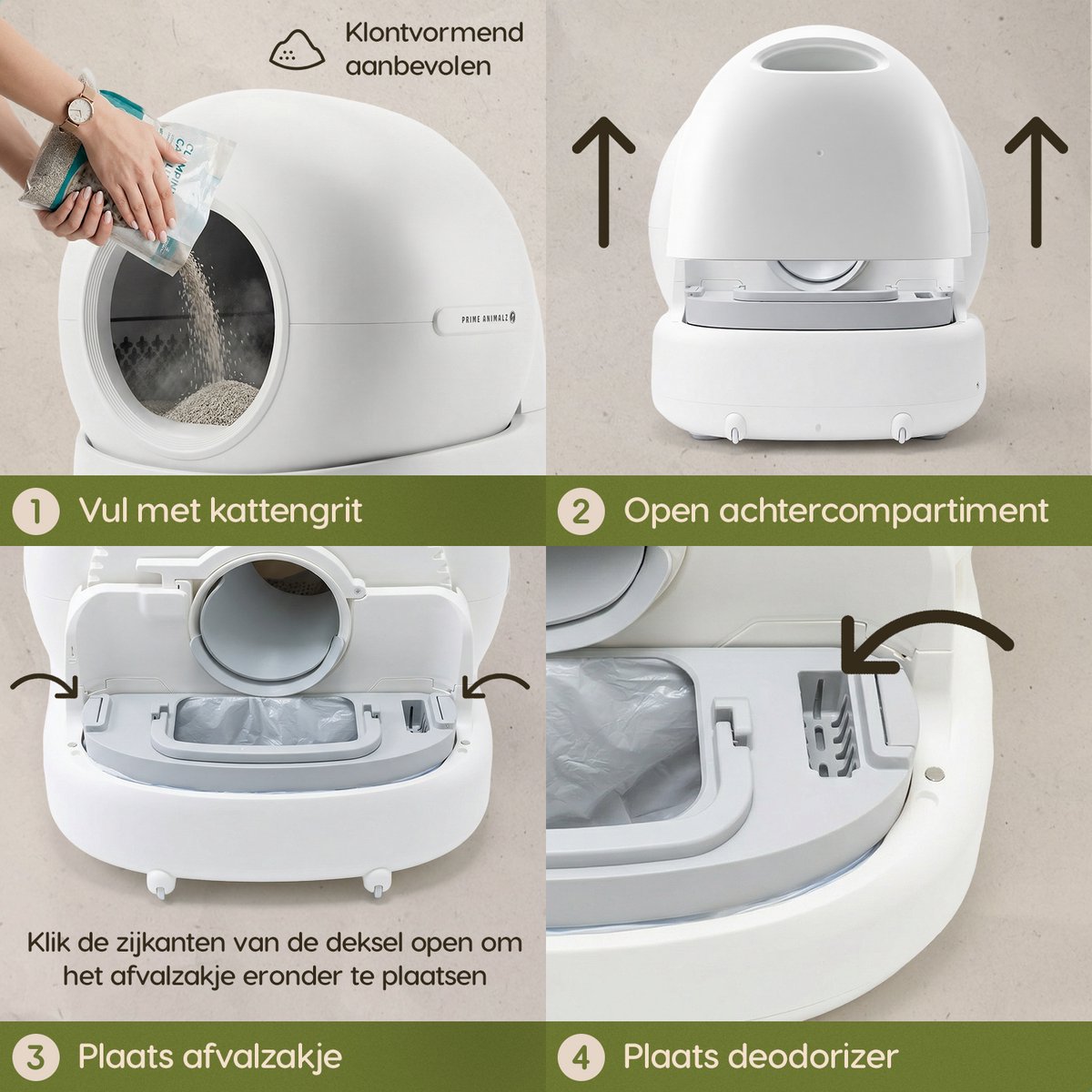 Klontvormend aanbevolen

PRIME ANIMALZ

1 Vul met kattengrit

2 Open achtercompartiment

Klik de zijkanten van de deksel open om het afvalzakje eronder te plaatsen

3 Plaats afvalzakje

4 Plaats deodorizer