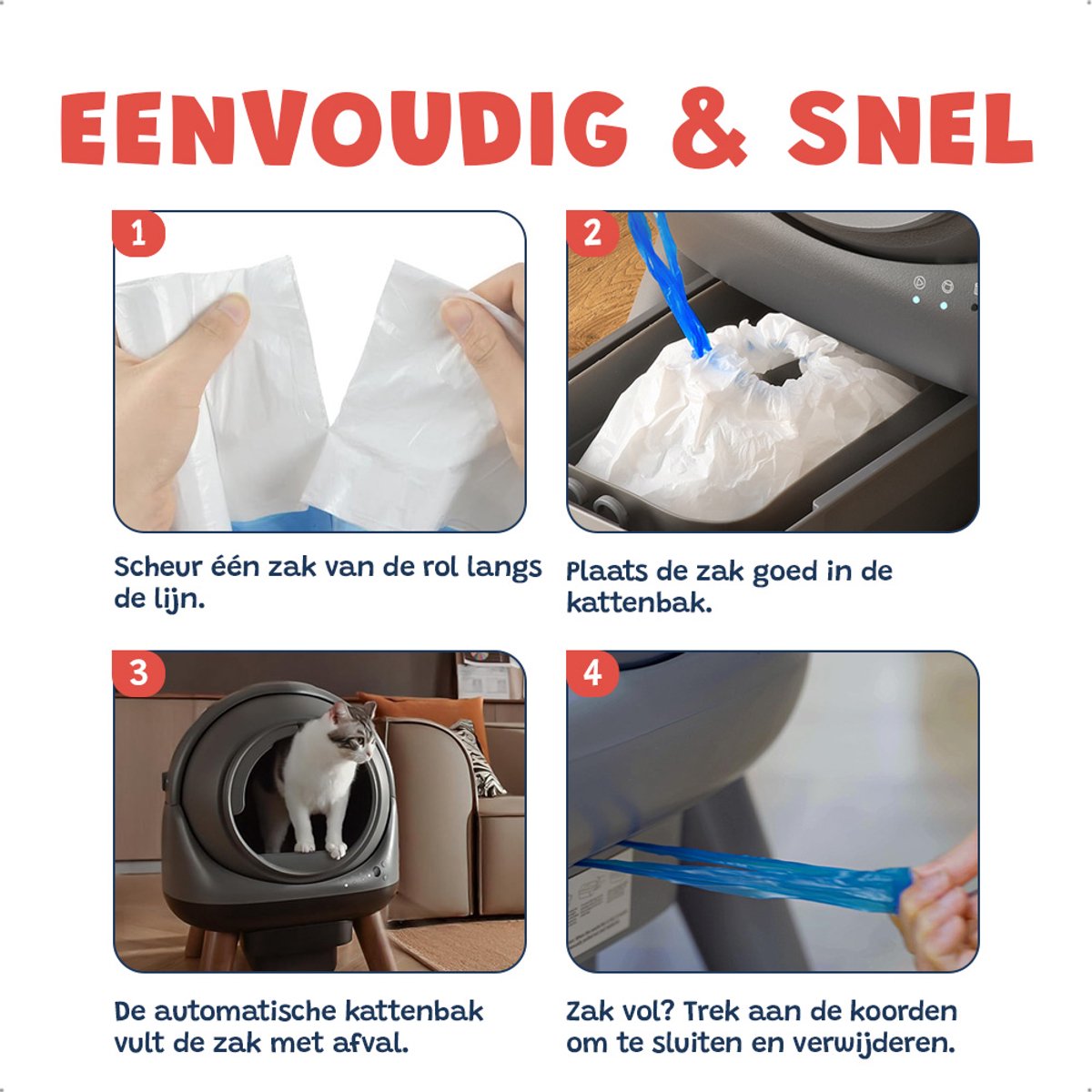 EENVOUDIG & SNEL

1

Scheur één zak van de rol langs de lijn.

2

Plaats de zak goed in de kattenbak.

3

De automatische kattenbak vult de zak met afval.

4

Zak vol? Trek aan de koorden om te sluiten en verwijderen.