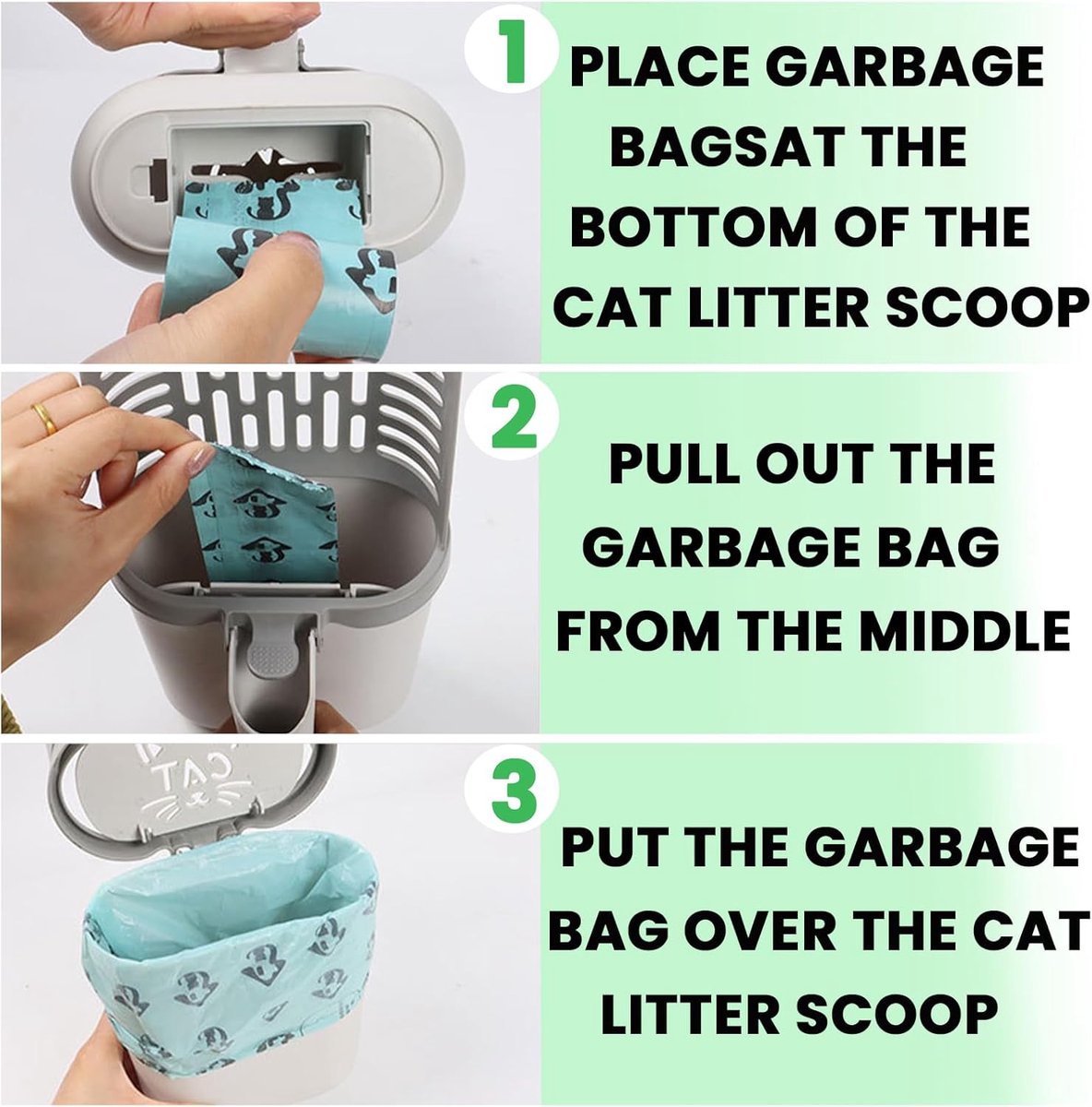 1 PLACE GARBAGE BAGSAT THE BOTTOM OF THE CAT LITTER SCOOP

2 PULL OUT THE GARBAGE BAG FROM THE MIDDLE

CAT

3 PUT THE GARBAGE BAG OVER THE CAT LITTER SCOOP