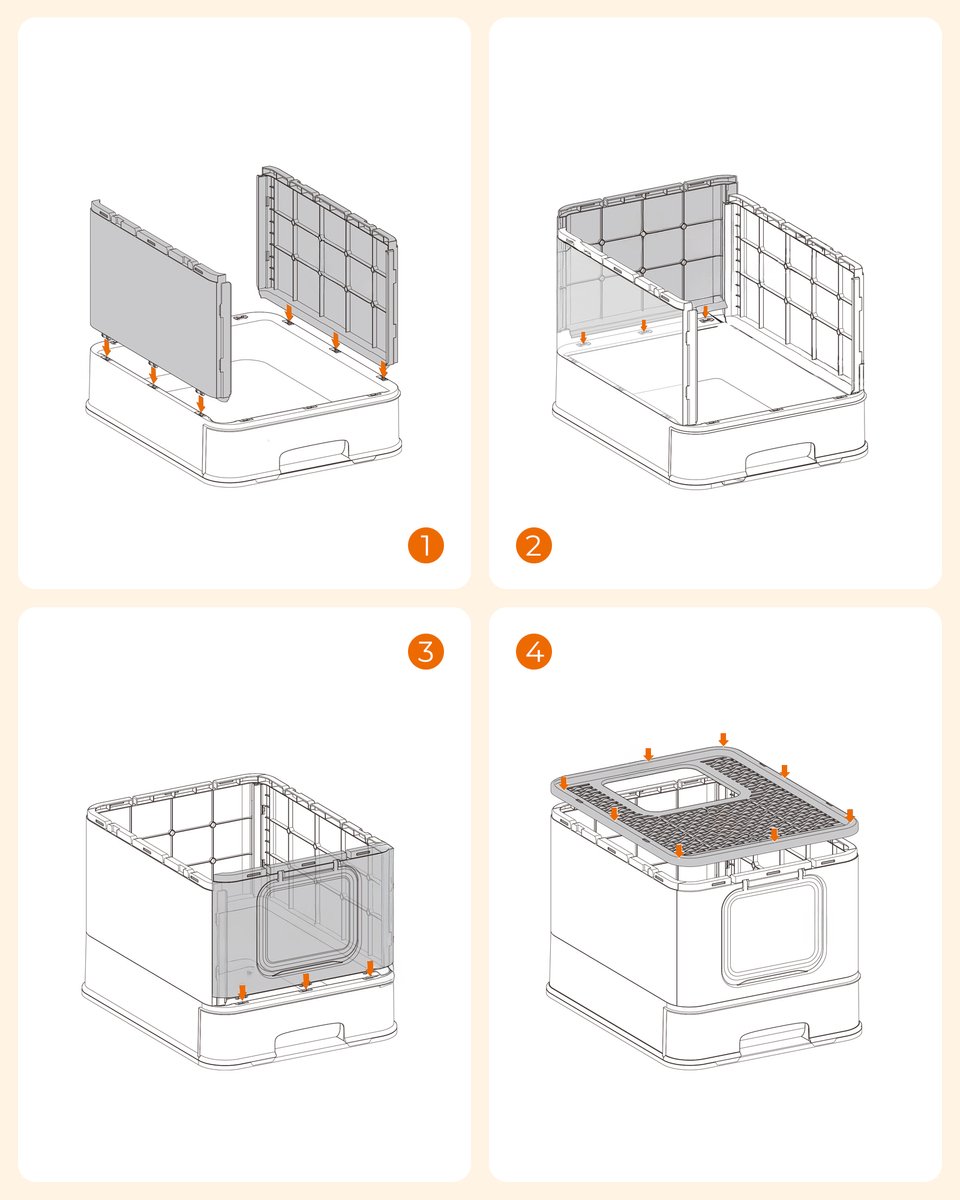 1

2

3

4