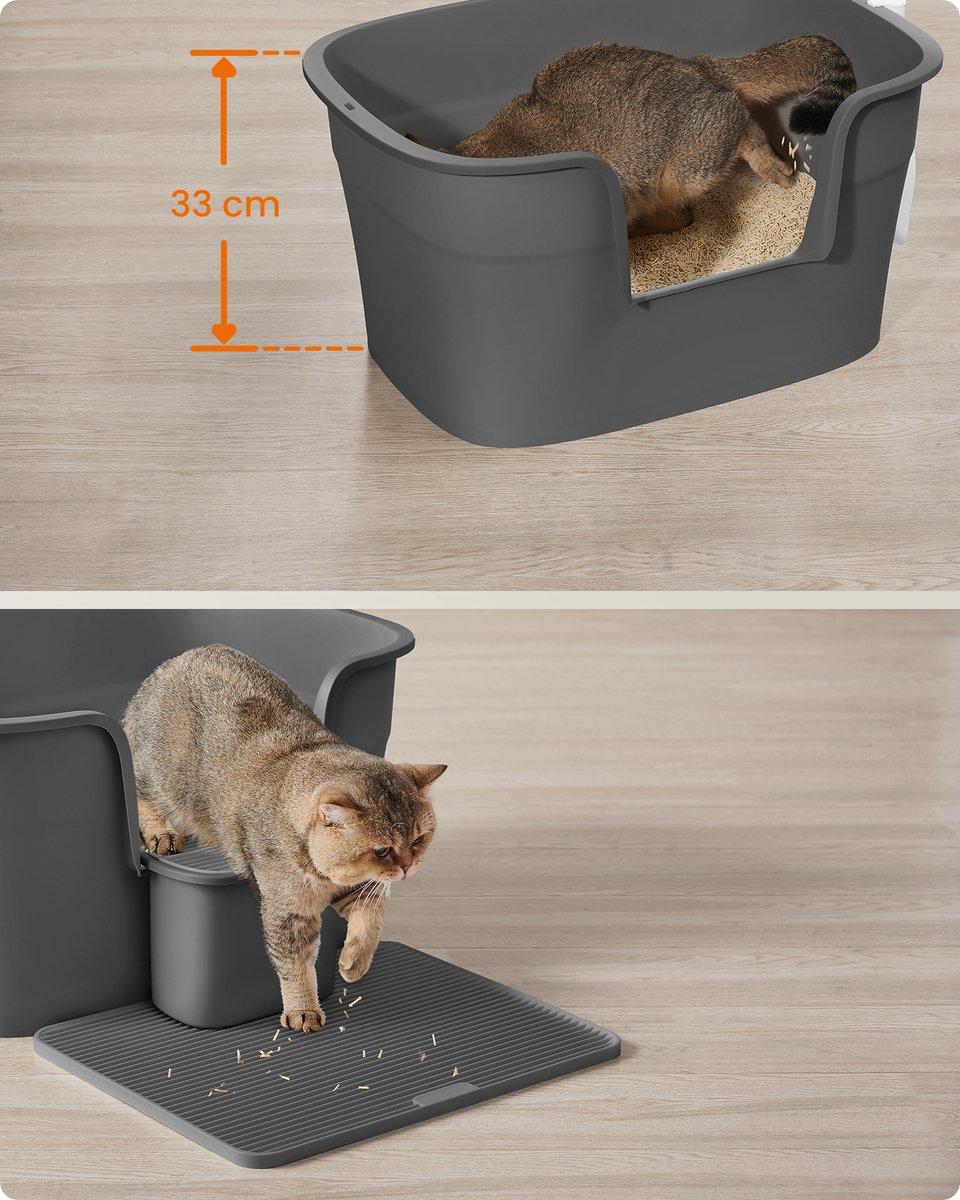 33 cm